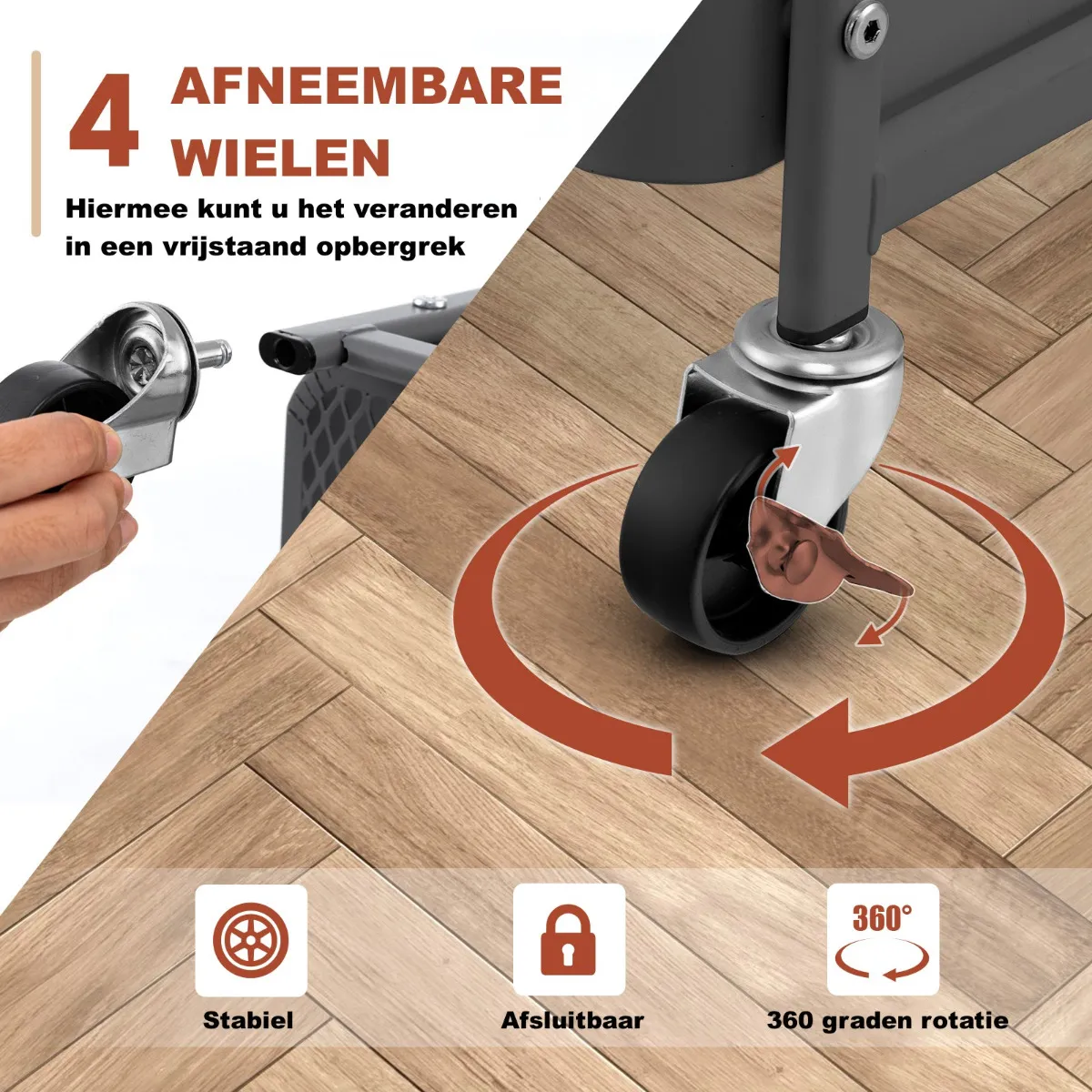 4 AFNEEMBARE WIELEN

Hiermee kunt u het veranderen in een vrijstaand opbergrek

Stabiel

Afsluitbaar

360°

360 graden rotatie