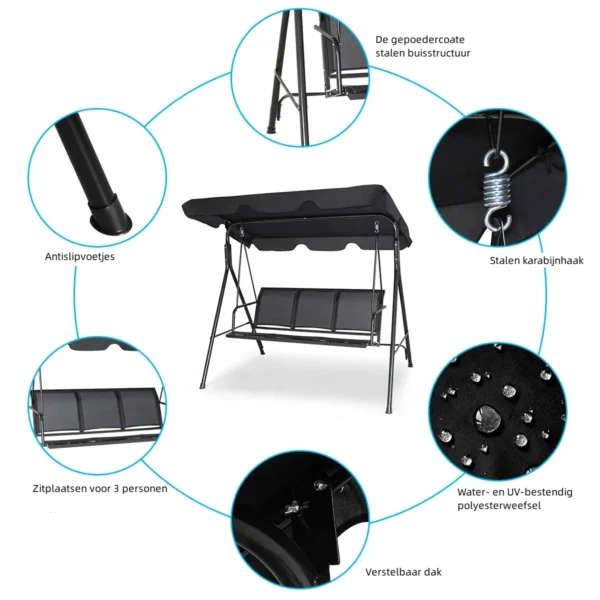 De gepoedercoate stalen buisstructuur

Antislipvoetjes

Stalen karabijnhaak

Zitplaatsen voor 3 personen

Water- en UV-bestendig polyesterweefsel

Verstelbaar dak