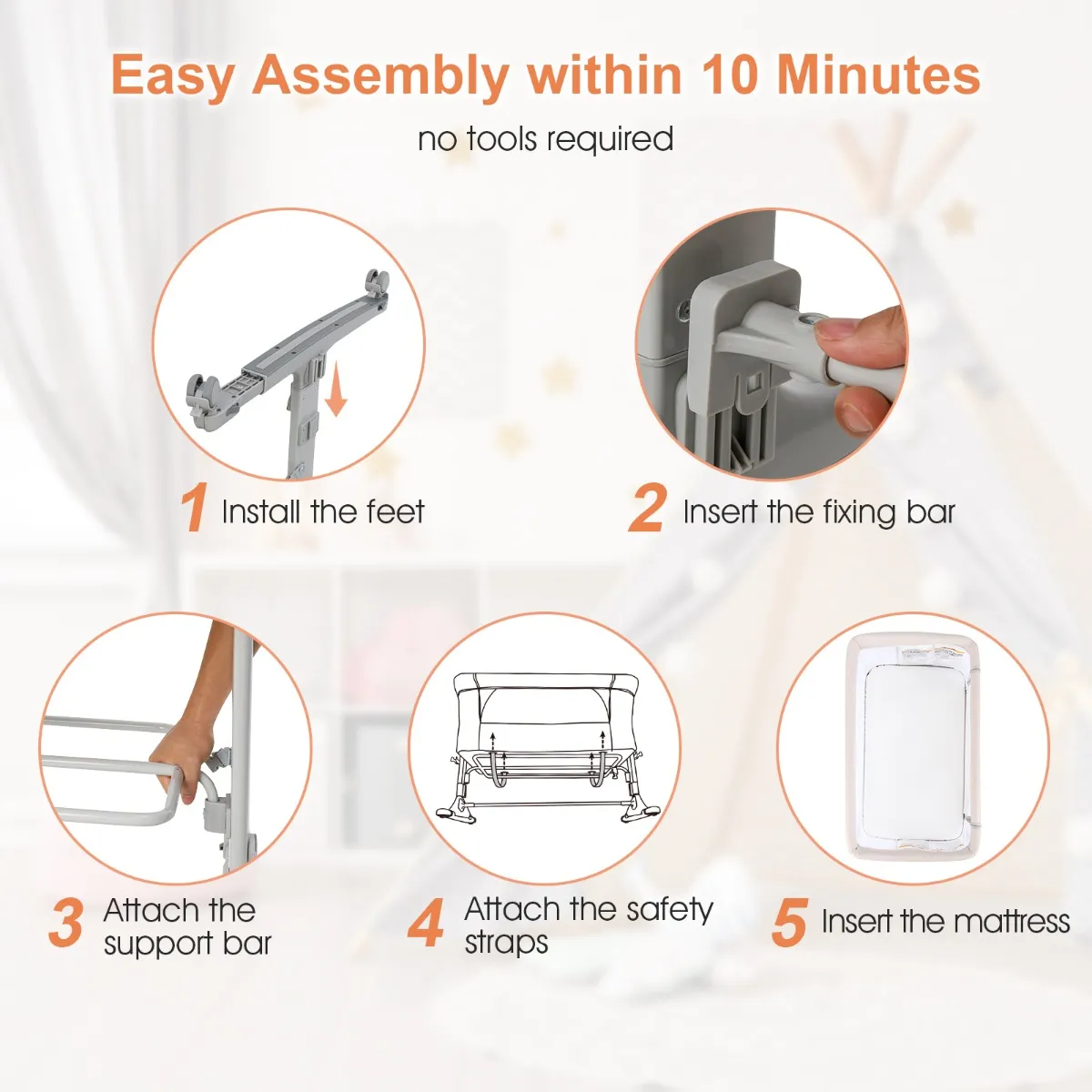 Easy Assembly within 10 Minutes

no tools required

1 Install the feet

2 Insert the fixing bar

3 Attach the support bar

4 Attach the safety straps

5 Insert the mattress