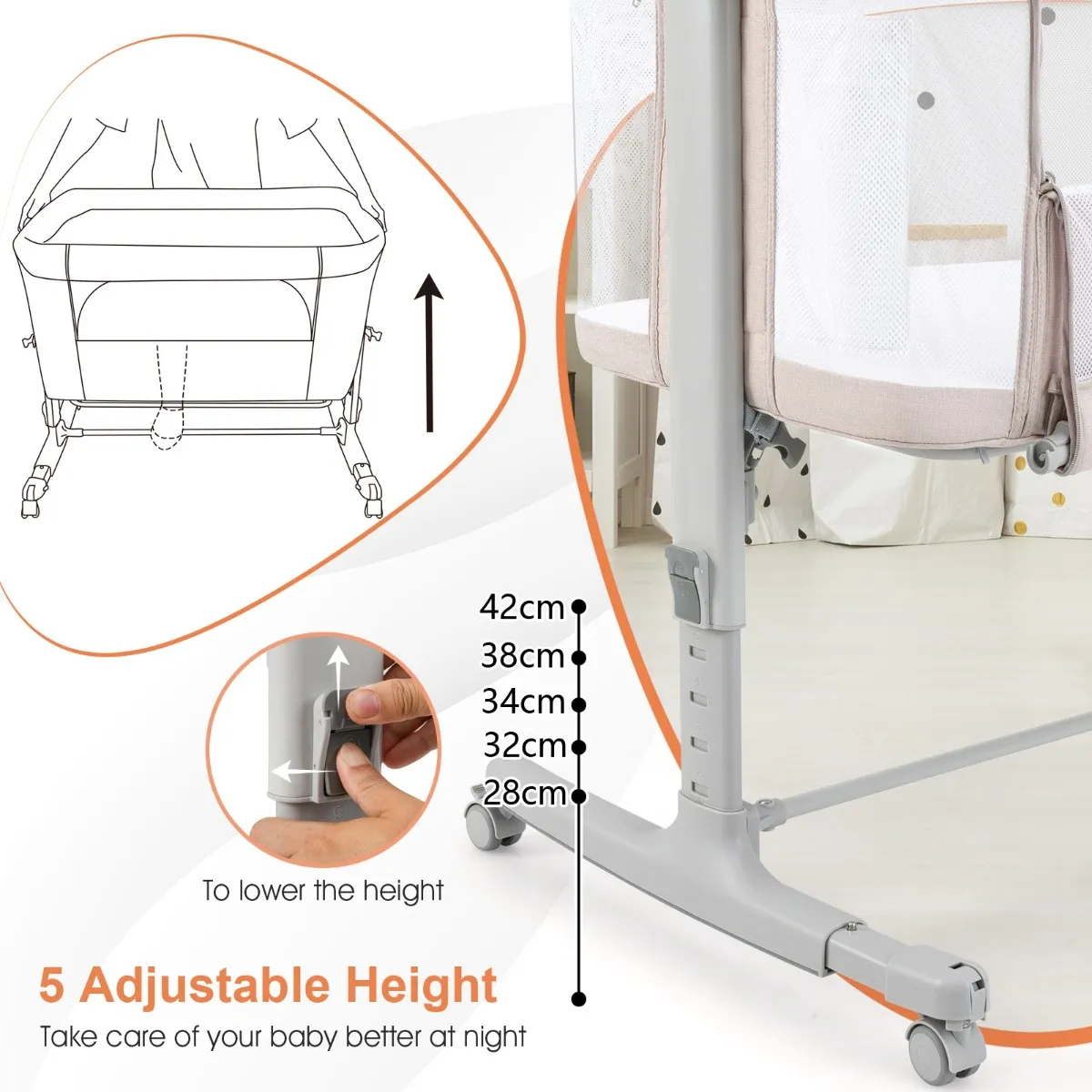 42cm
38cm
34cm
32cm
28cm

To lower the height

5 Adjustable Height

Take care of your baby better at night