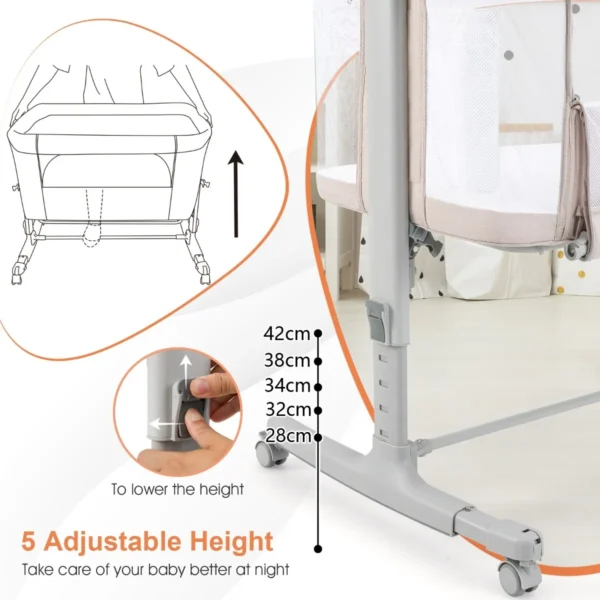 42cm
38cm
34cm
32cm
28cm

To lower the height

5 Adjustable Height

Take care of your baby better at night