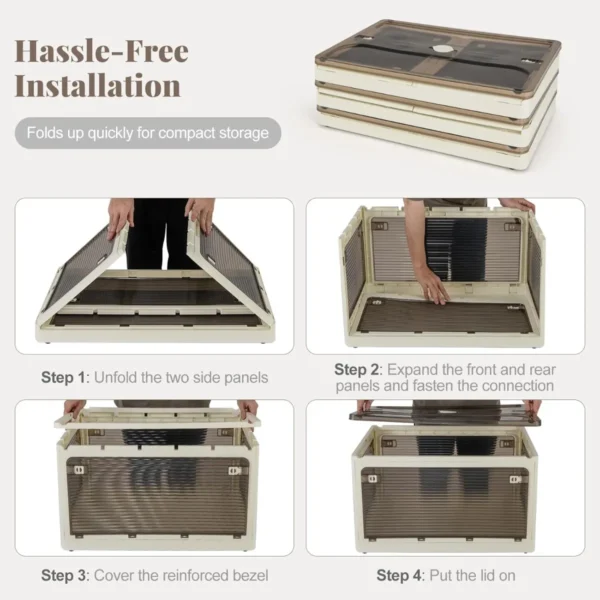 Hassle-Free Installation

Folds up quickly for compact storage

Step 1: Unfold the two side panels

Step 2: Expand the front and rear panels and fasten the connection

Step 3: Cover the reinforced bezel

Step 4: Put the lid on