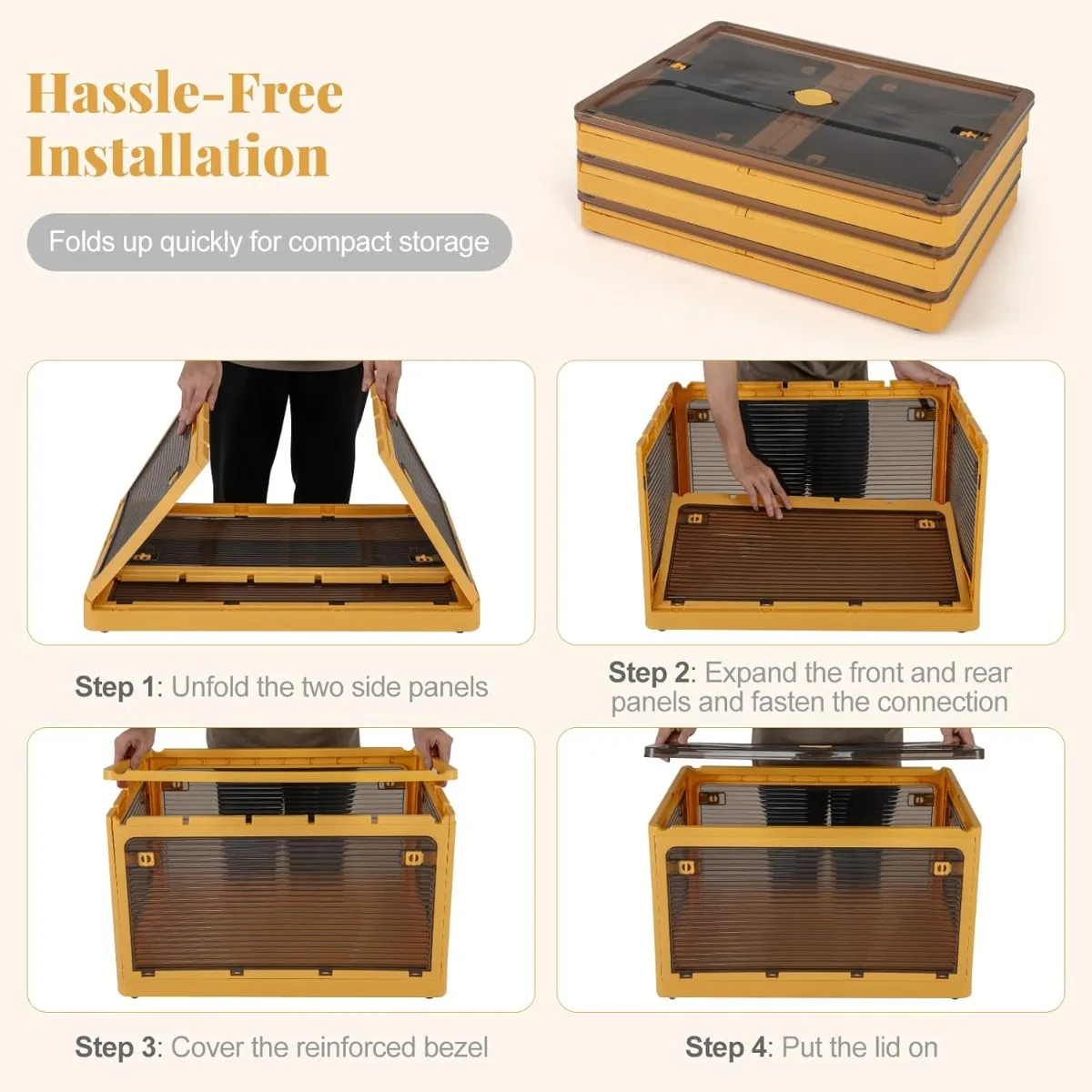 Hassle-Free Installation

Folds up quickly for compact storage

Step 1: Unfold the two side panels

Step 2: Expand the front and rear panels and fasten the connection

Step 3: Cover the reinforced bezel

Step 4: Put the lid on