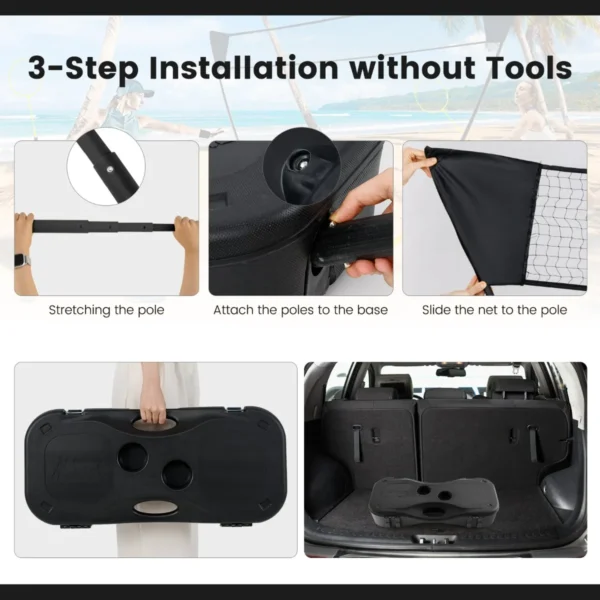 3-Step Installation without Tools

Stretching the pole

Attach the poles to the base

Slide the net to the pole