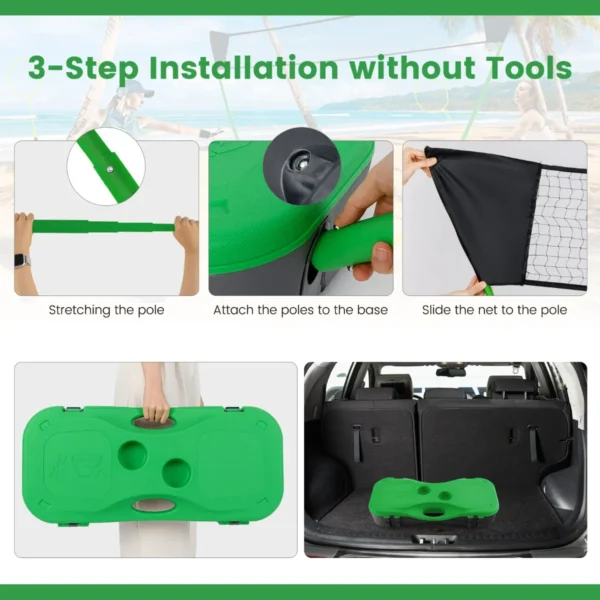 3-Step Installation without Tools

Stretching the pole

Attach the poles to the base

Slide the net to the pole