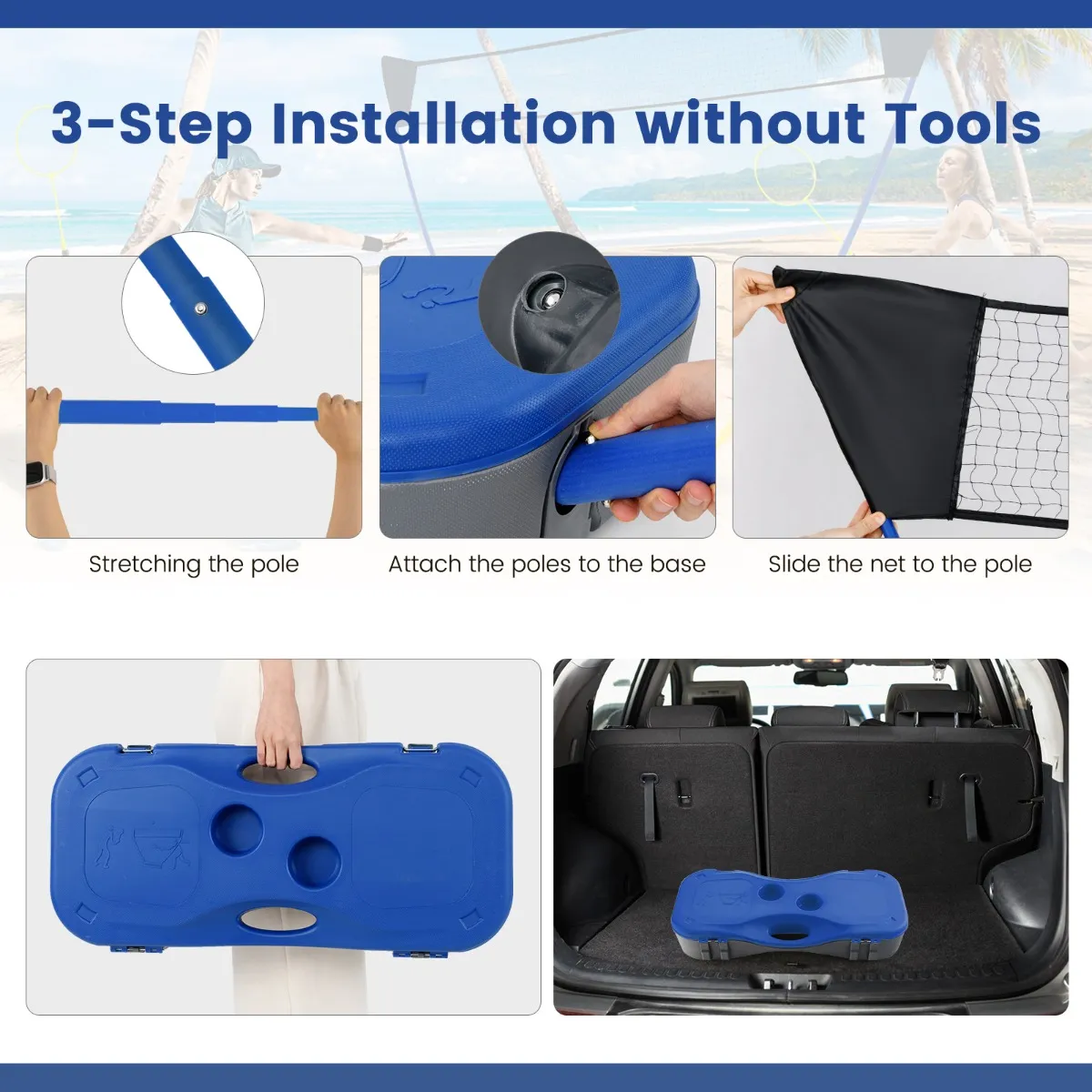 3-Step Installation without Tools

Stretching the pole

Attach the poles to the base

Slide the net to the pole