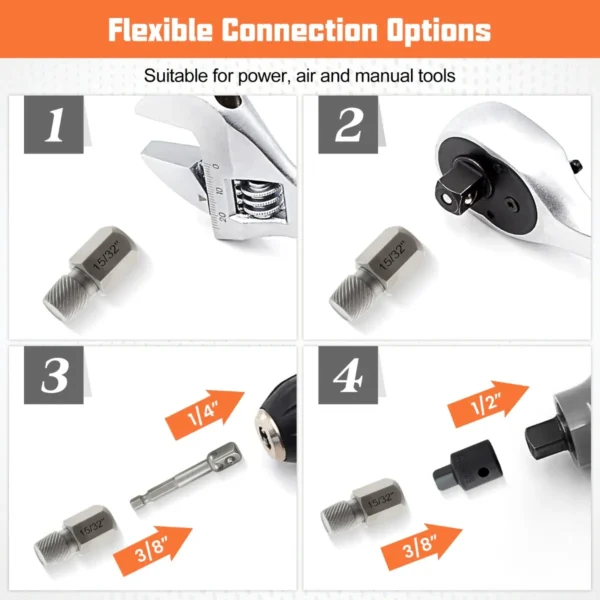 Flexible Connection Options

Suitable for power, air and manual tools

1

0
10
20

15/32"

2

15/32"

3

1/4"

15/32"

3/8"

4

1/2"

15/32"

3/8"