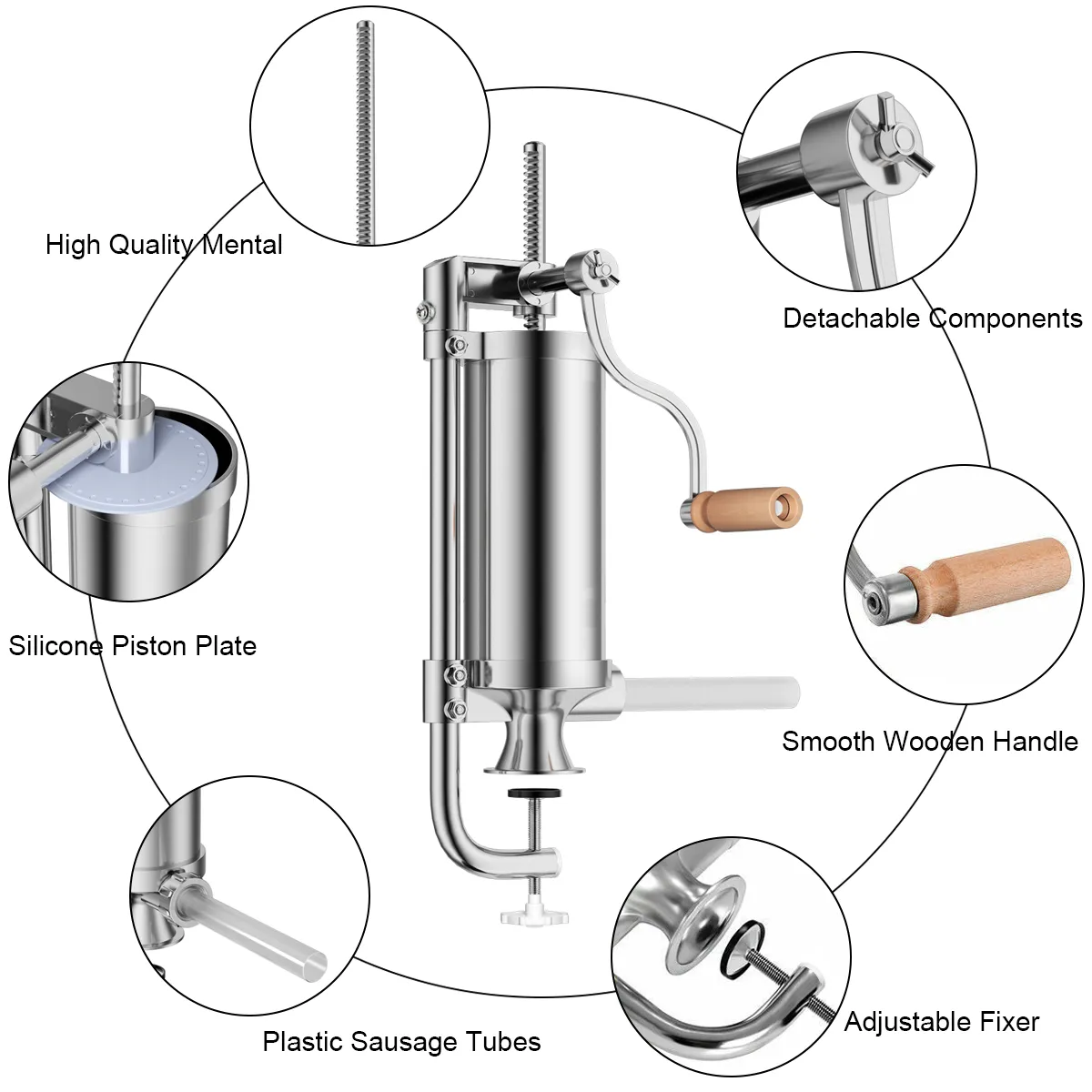 High Quality Mental

Detachable Components

Silicone Piston Plate

Smooth Wooden Handle

Plastic Sausage Tubes

Adjustable Fixer