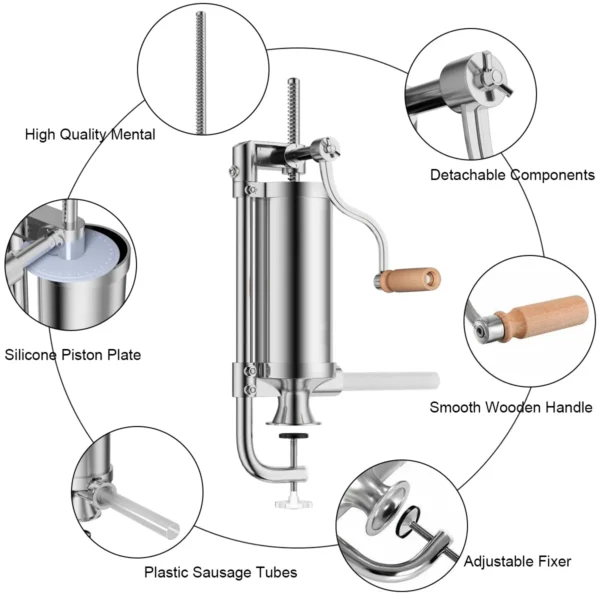 High Quality Mental

Detachable Components

Silicone Piston Plate

Smooth Wooden Handle

Plastic Sausage Tubes

Adjustable Fixer