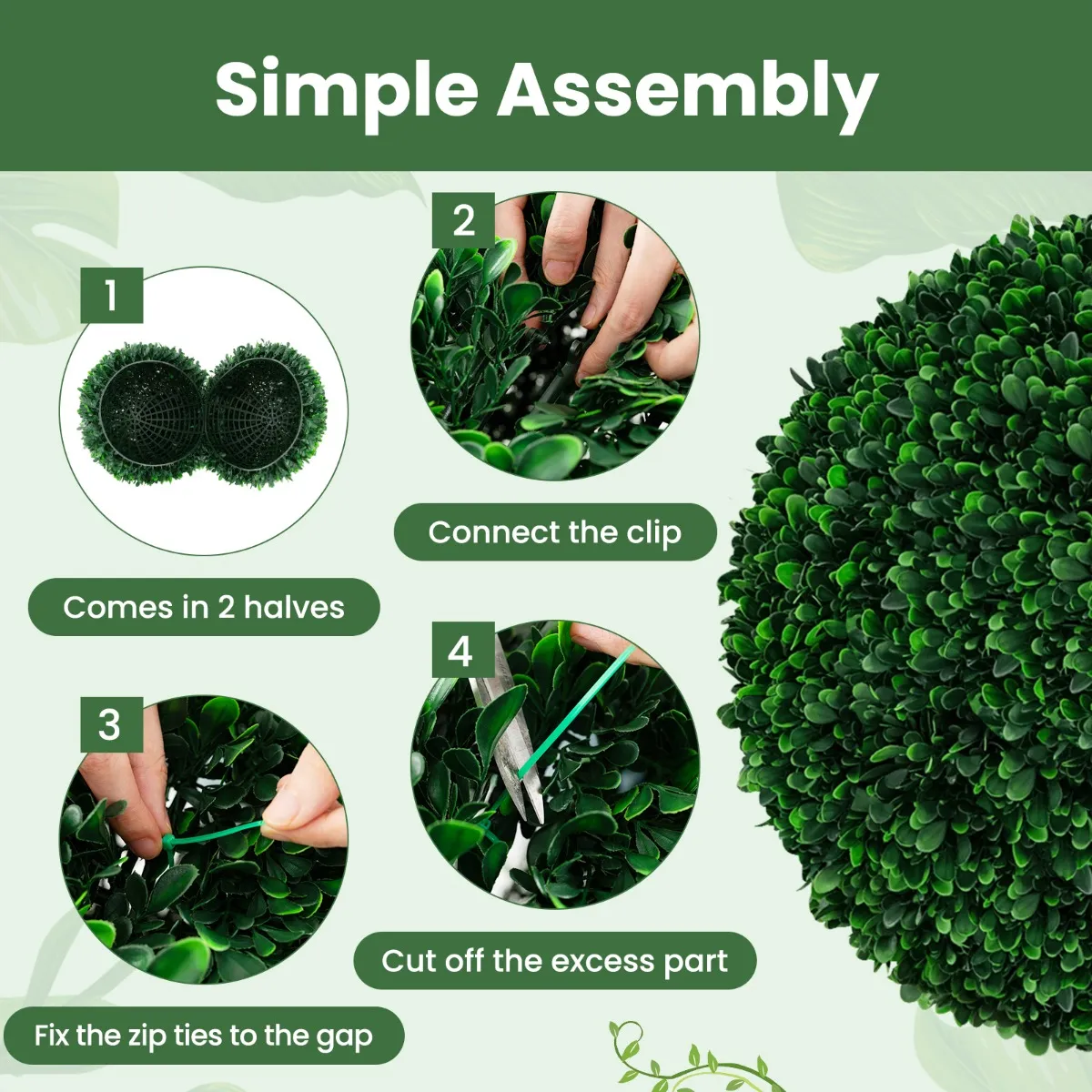 Simple Assembly

1

Comes in 2 halves

2

Connect the clip

3

Fix the zip ties to the gap

4

Cut off the excess part