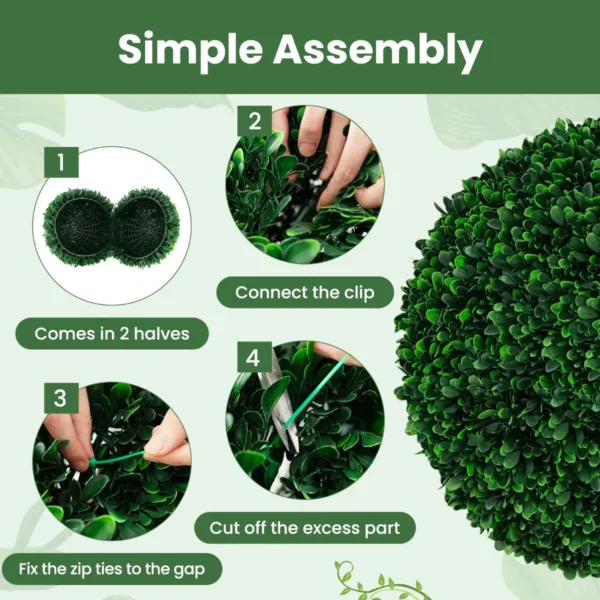 Simple Assembly

1

Comes in 2 halves

2

Connect the clip

3

Fix the zip ties to the gap

4

Cut off the excess part