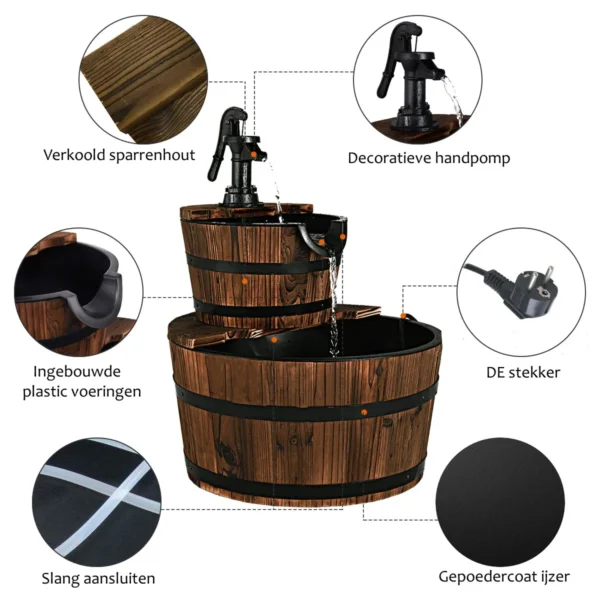 Verkoold sparrenhout

Decoratieve handpomp

Ingebouwde plastic voeringen

DE stekker

Slang aansluiten

Gepoedercoat ijzer