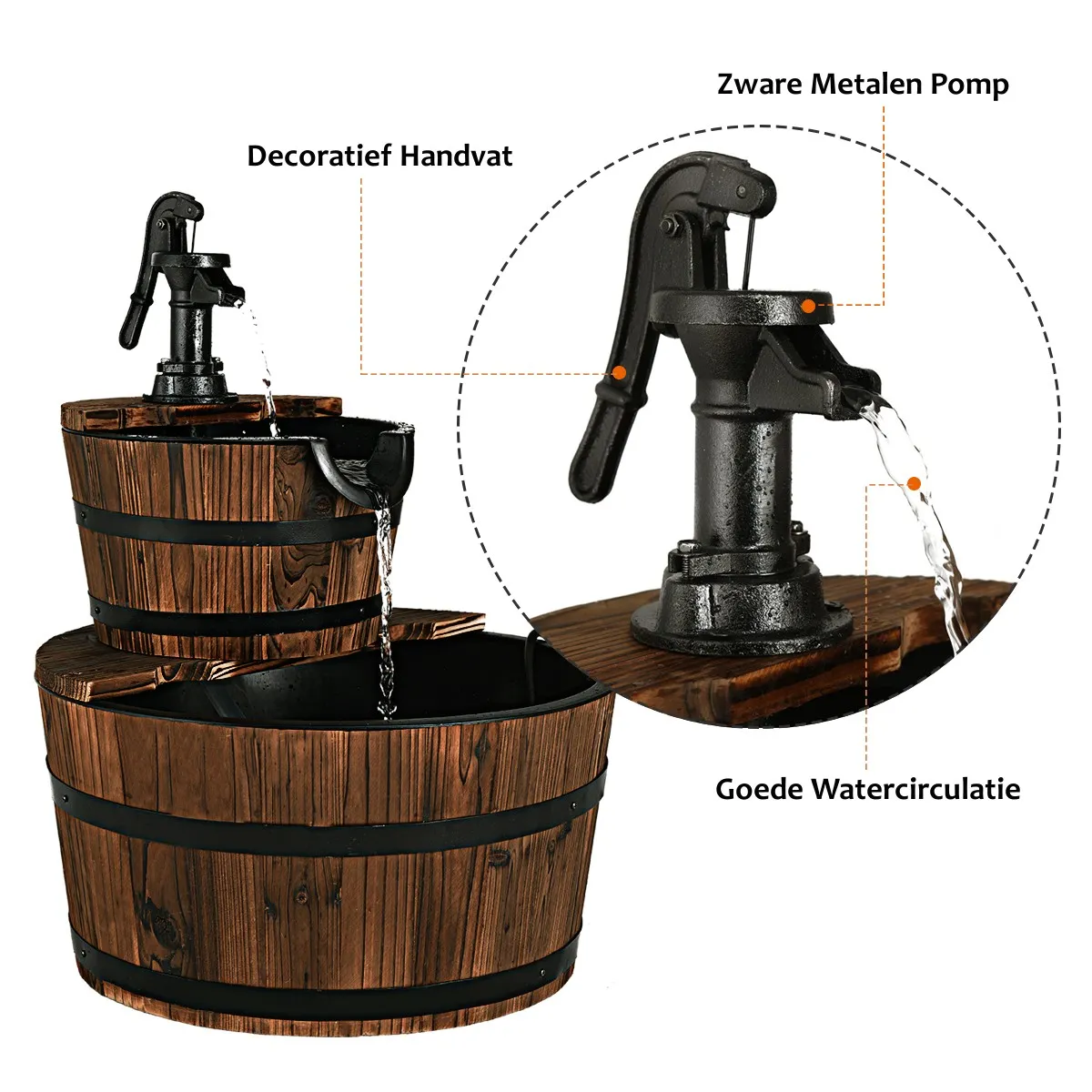 Zware Metalen Pomp

Decoratief Handvat

Goede Watercirculatie