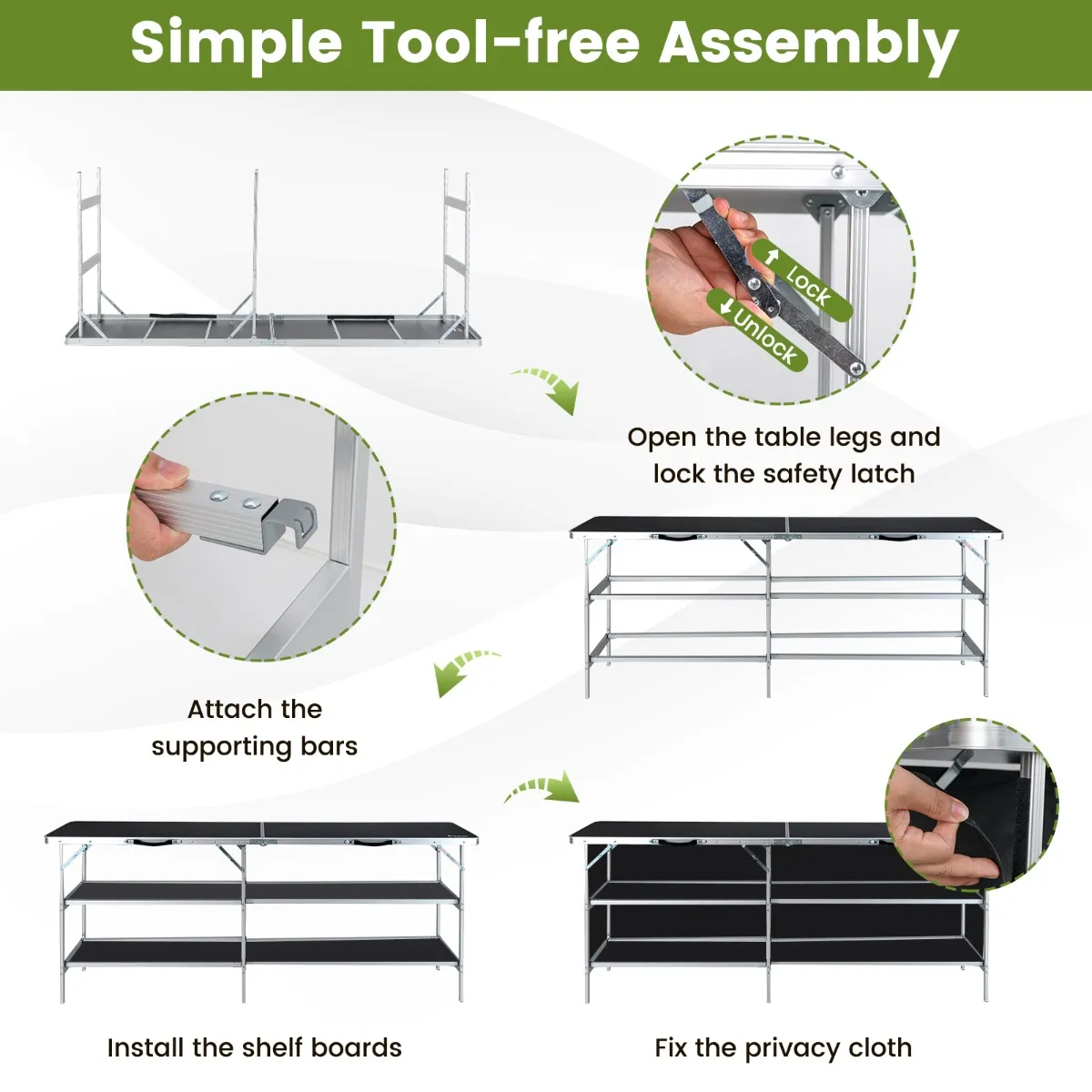 Simple Tool-free Assembly

Lock

Unlock

Open the table legs and lock the safety latch

Attach the supporting bars

Install the shelf boards

Fix the privacy cloth