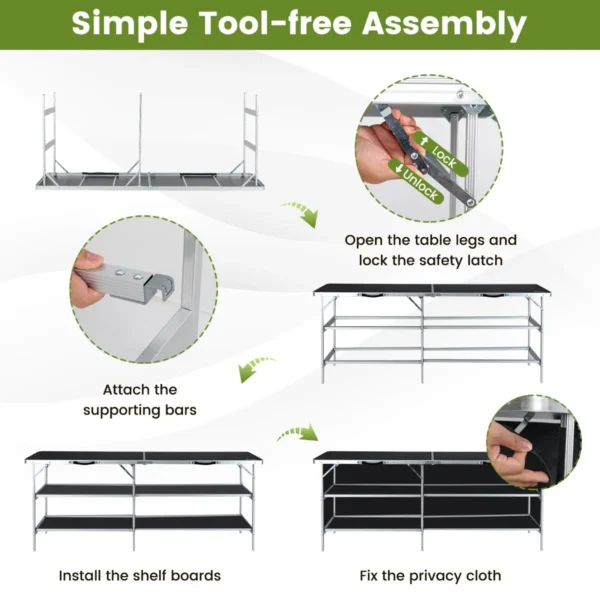 Simple Tool-free Assembly

Lock

Unlock

Open the table legs and lock the safety latch

Attach the supporting bars

Install the shelf boards

Fix the privacy cloth