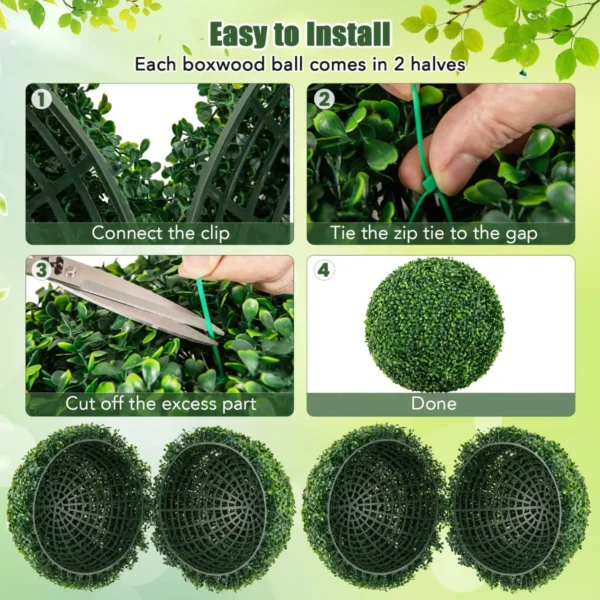 Easy to Install
Each boxwood ball comes in 2 halves

1
Connect the clip

2
Tie the zip tie to the gap

3
Cut off the excess part

4
Done