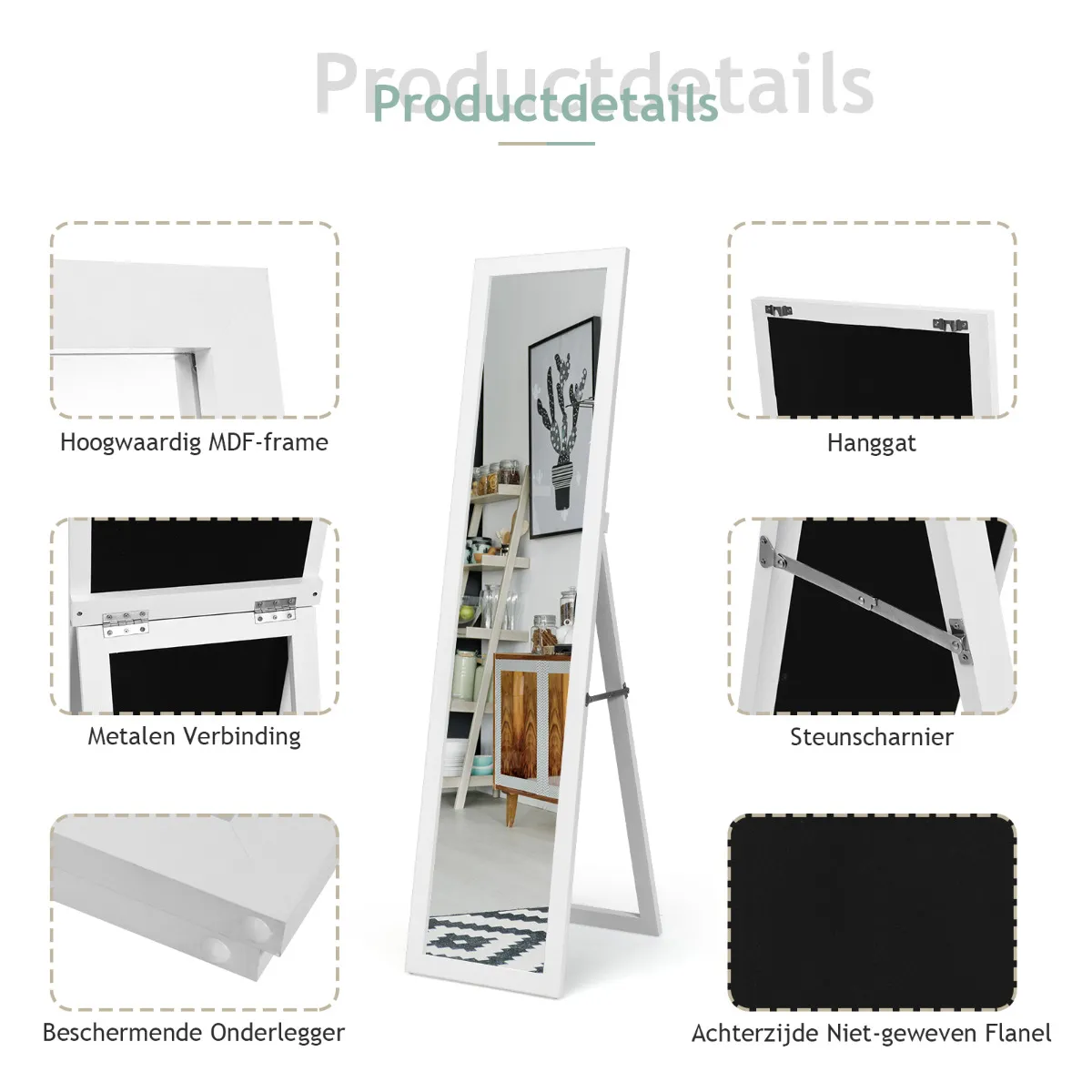 Productdetails

Productdetails

Hoogwaardig MDF-frame

Hanggat

Metalen Verbinding

Steunscharnier

Beschermende Onderlegger

Achterzijde Niet-geweven Flanel