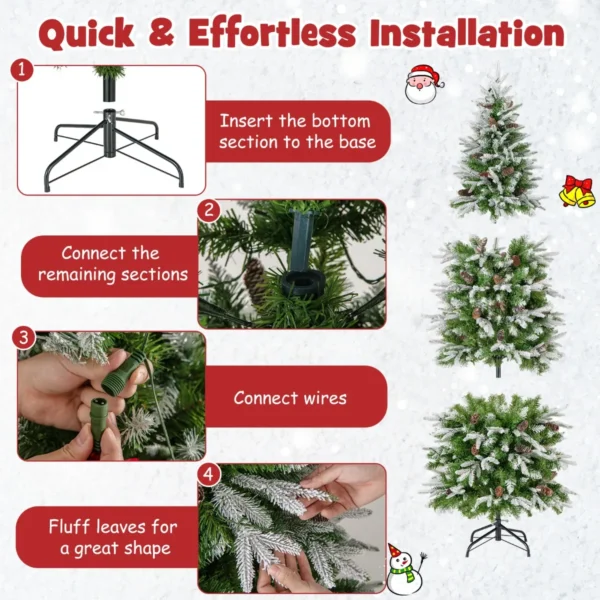 Quick & Effortless Installation

1

Insert the bottom section to the base

2

Connect the remaining sections

3

Connect wires

4

Fluff leaves for a great shape