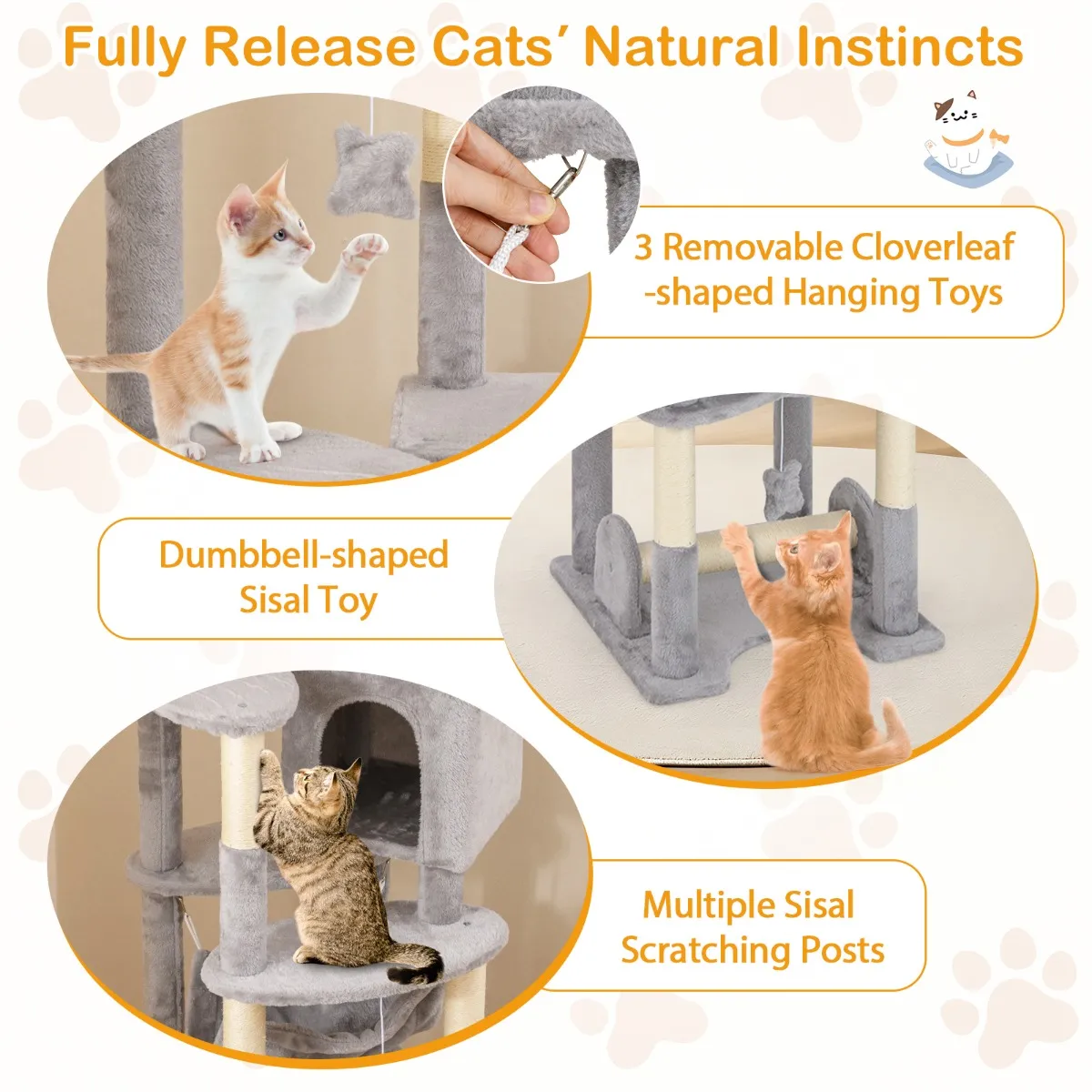 Fully Release Cats' Natural Instincts

3 Removable Cloverleaf -shaped Hanging Toys

Dumbbell-shaped Sisal Toy

Multiple Sisal Scratching Posts