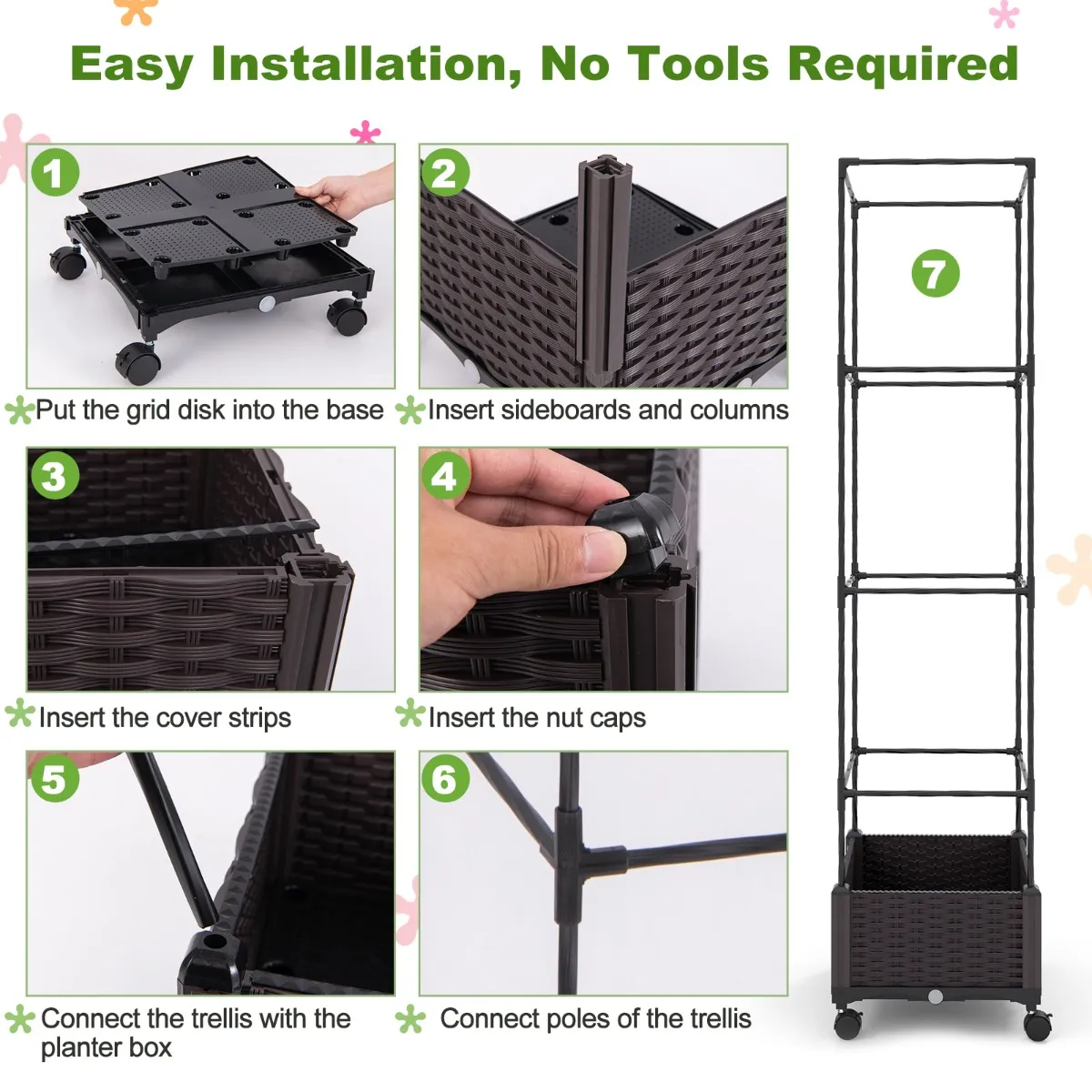 Easy Installation, No Tools Required

1

Put the grid disk into the base

2

Insert sideboards and columns

3

Insert the cover strips

4

Insert the nut caps

5

Connect the trellis with the planter box

6

Connect poles of the trellis

7