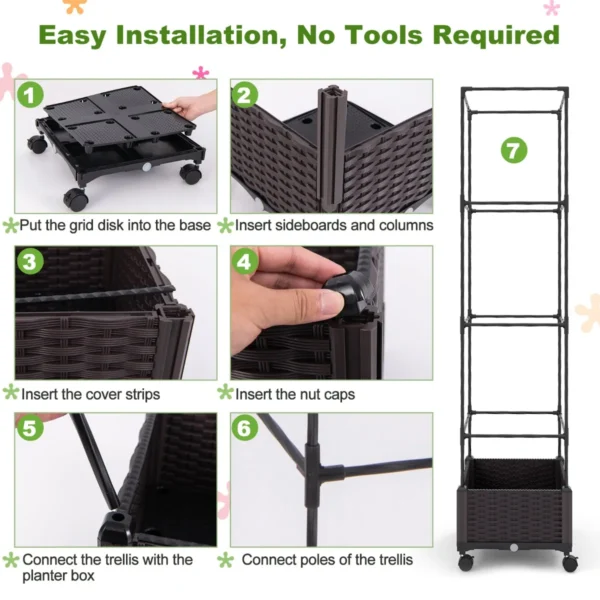 Easy Installation, No Tools Required

1

Put the grid disk into the base

2

Insert sideboards and columns

3

Insert the cover strips

4

Insert the nut caps

5

Connect the trellis with the planter box

6

Connect poles of the trellis

7