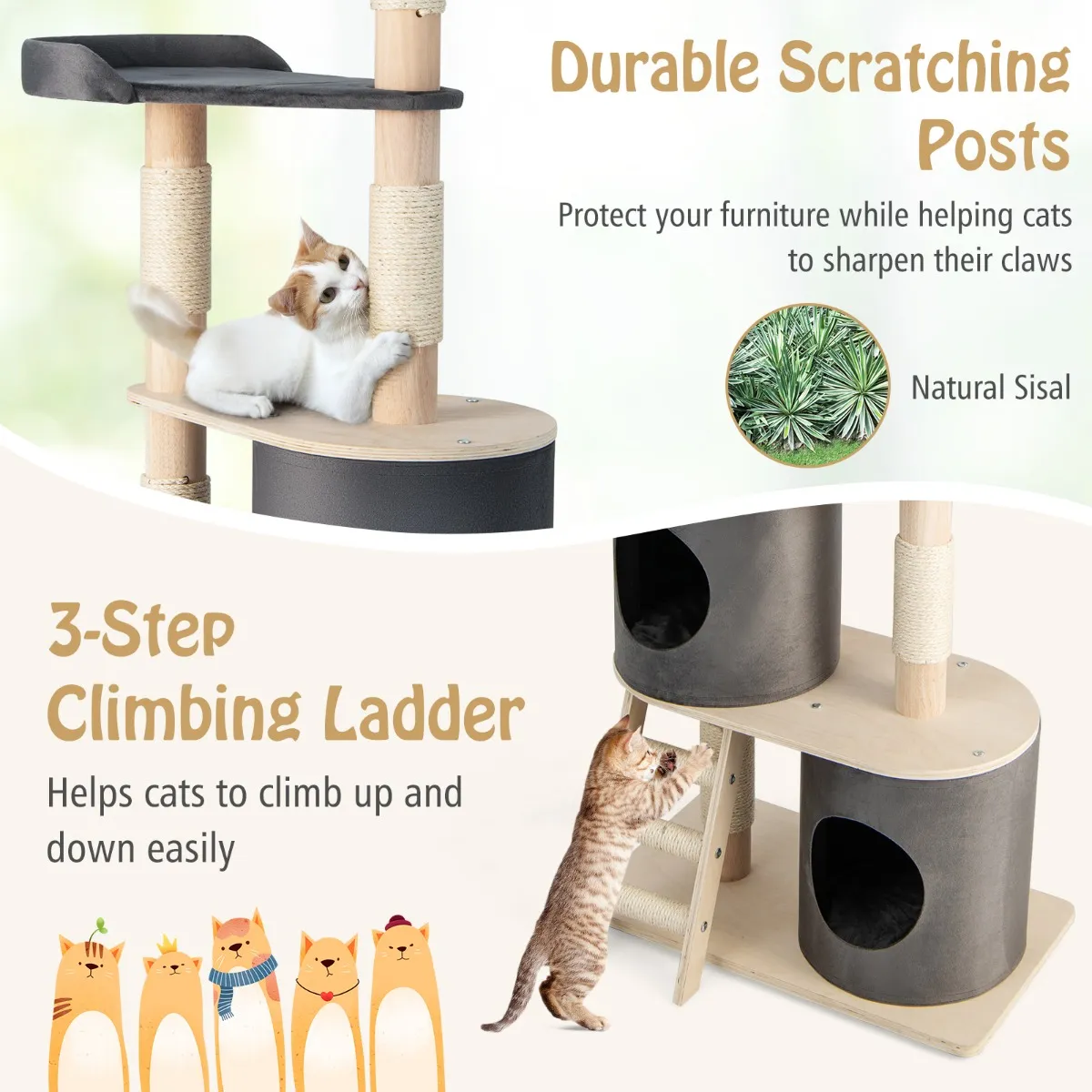 Durable Scratching Posts

Protect your furniture while helping cats to sharpen their claws

Natural Sisal

3-Step Climbing Ladder

Helps cats to climb up and down easily