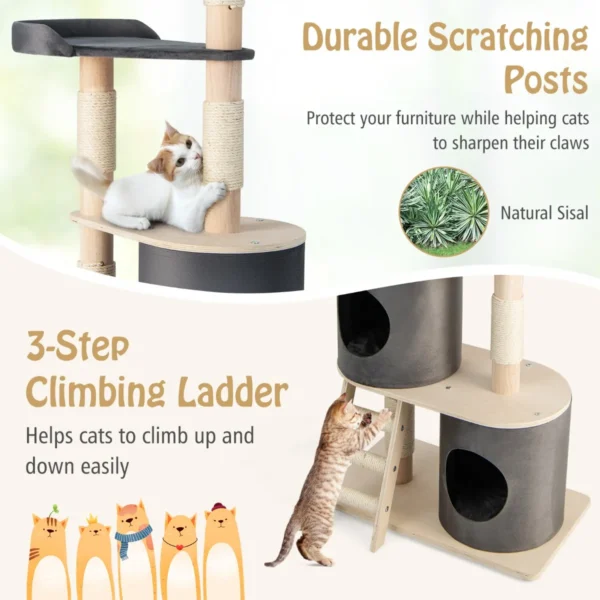 Durable Scratching Posts

Protect your furniture while helping cats to sharpen their claws

Natural Sisal

3-Step Climbing Ladder

Helps cats to climb up and down easily