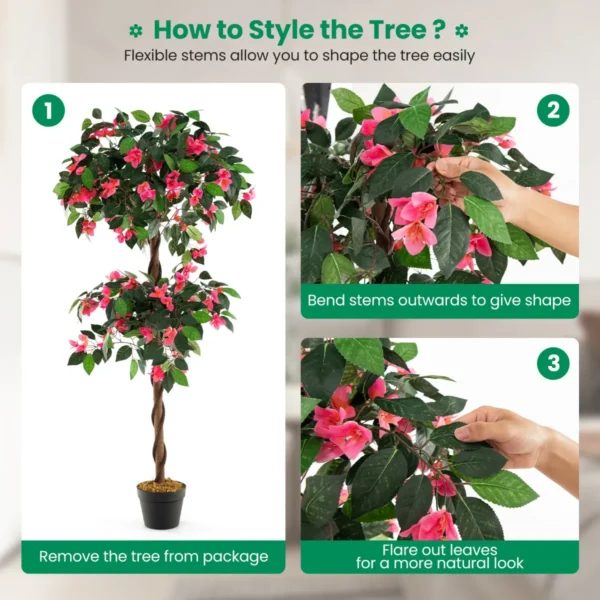 How to Style the Tree ?

Flexible stems allow you to shape the tree easily

1

Remove the tree from package

2

Bend stems outwards to give shape

3

Flare out leaves for a more natural look