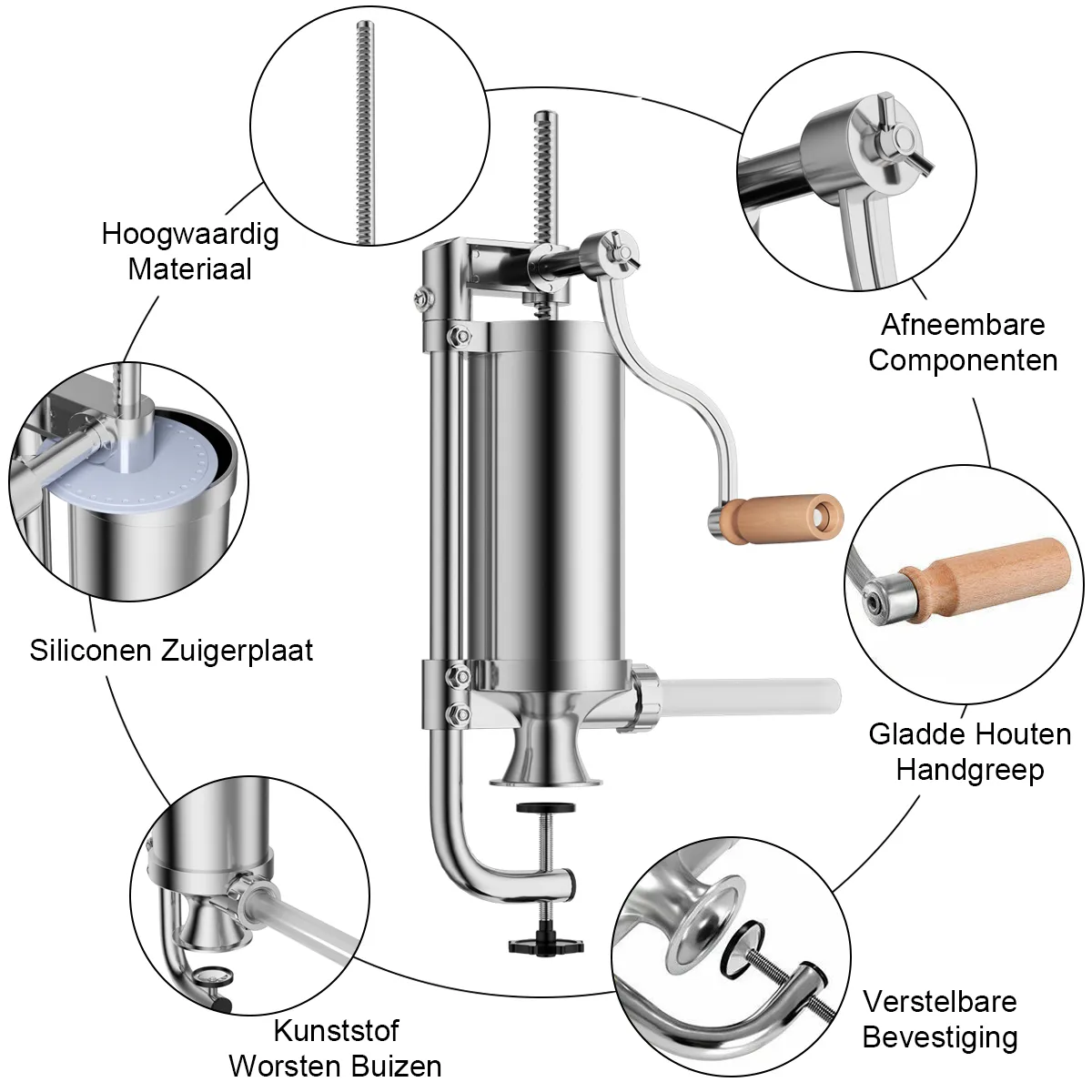 Hoogwaardig Materiaal

Afneembare Componenten

Siliconen Zuigerplaat

Gladde Houten Handgreep

Kunststof Worsten Buizen

Verstelbare Bevestiging