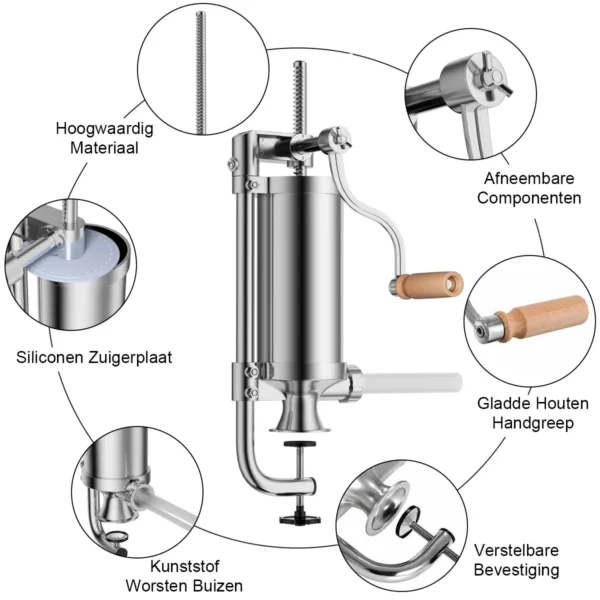 Hoogwaardig Materiaal

Afneembare Componenten

Siliconen Zuigerplaat

Gladde Houten Handgreep

Kunststof Worsten Buizen

Verstelbare Bevestiging