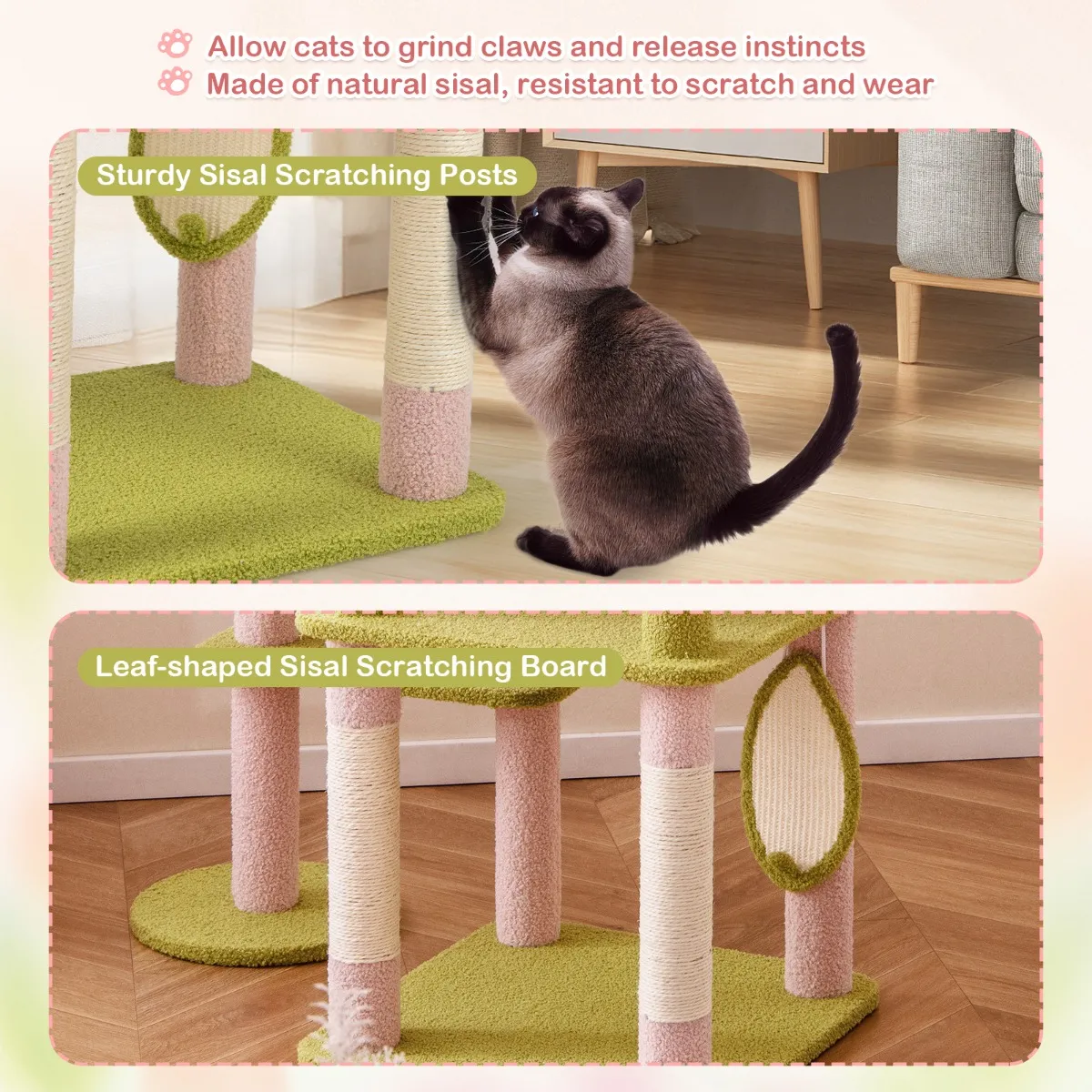 Allow cats to grind claws and release instincts
Made of natural sisal, resistant to scratch and wear

Sturdy Sisal Scratching Posts

Leaf-shaped Sisal Scratching Board