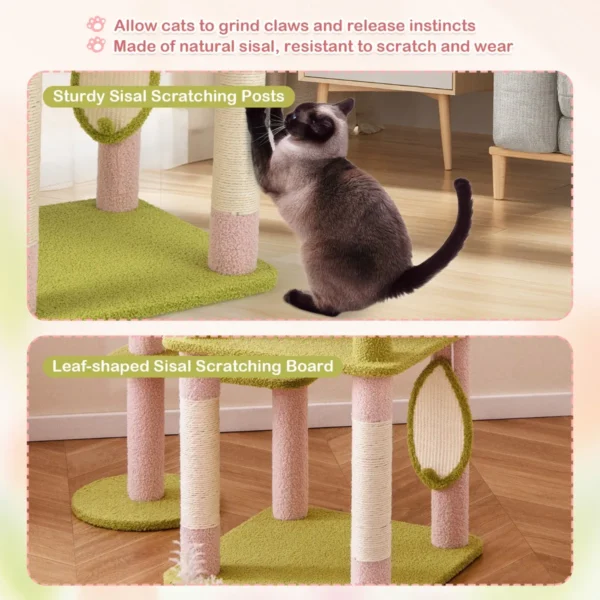 Allow cats to grind claws and release instincts
Made of natural sisal, resistant to scratch and wear

Sturdy Sisal Scratching Posts

Leaf-shaped Sisal Scratching Board