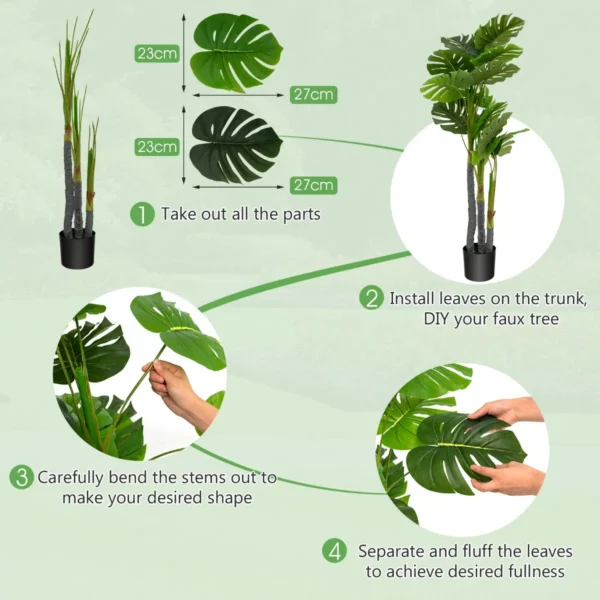 23cm

27cm

23cm

27cm

1 Take out all the parts

2 Install leaves on the trunk, DIY your faux tree

3 Carefully bend the stems out to make your desired shape

4 Separate and fluff the leaves to achieve desired fullness