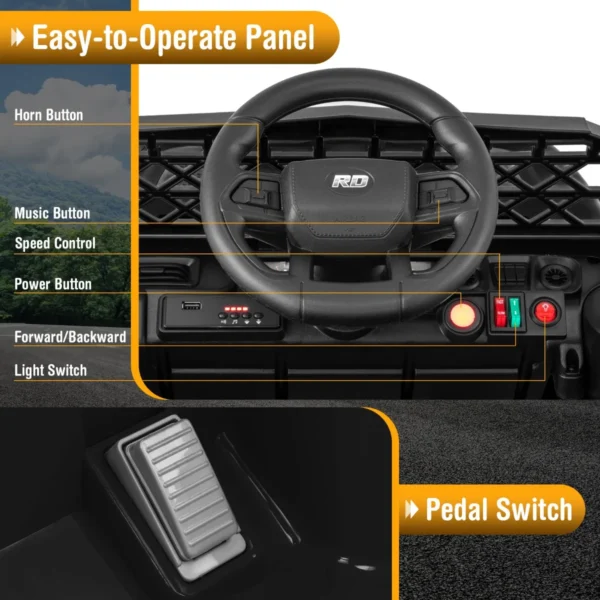 Easy-to-Operate Panel

Horn Button

Music Button

Speed Control

Power Button

Forward/Backward

Light Switch

RD

Pedal Switch