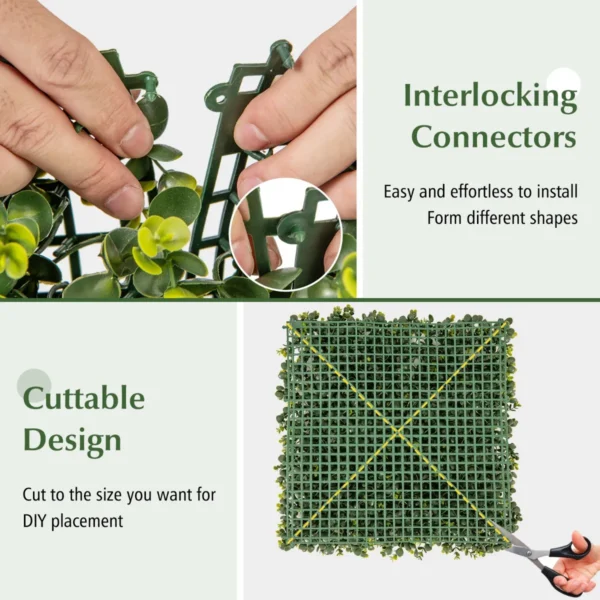 Interlocking Connectors

Easy and effortless to install
Form different shapes

Cuttable Design

Cut to the size you want for DIY placement