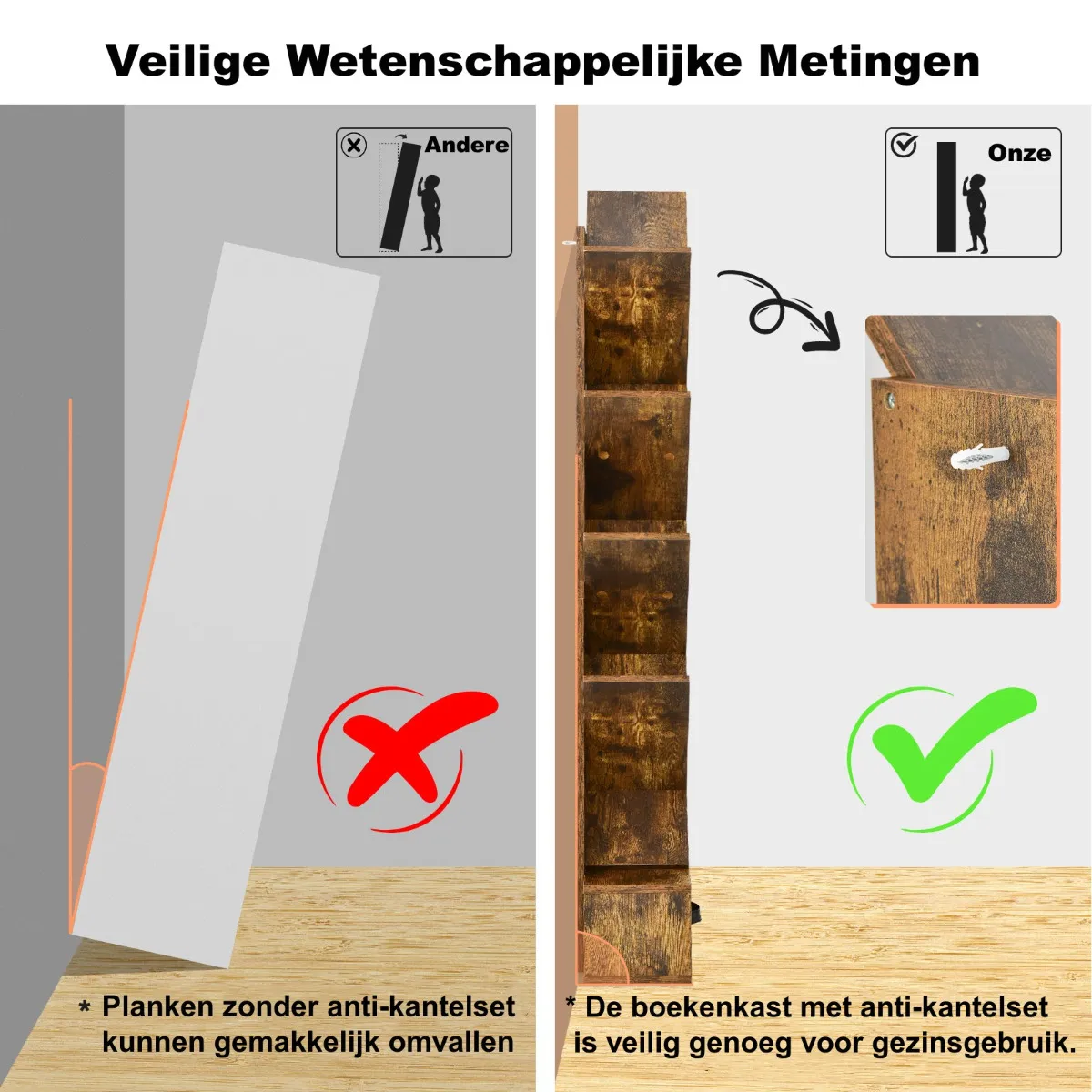 Veilige Wetenschappelijke Metingen

Andere

* Planken zonder anti-kantelset kunnen gemakkelijk omvallen

Onze

* De boekenkast met anti-kantelset is veilig genoeg voor gezinsgebruik.